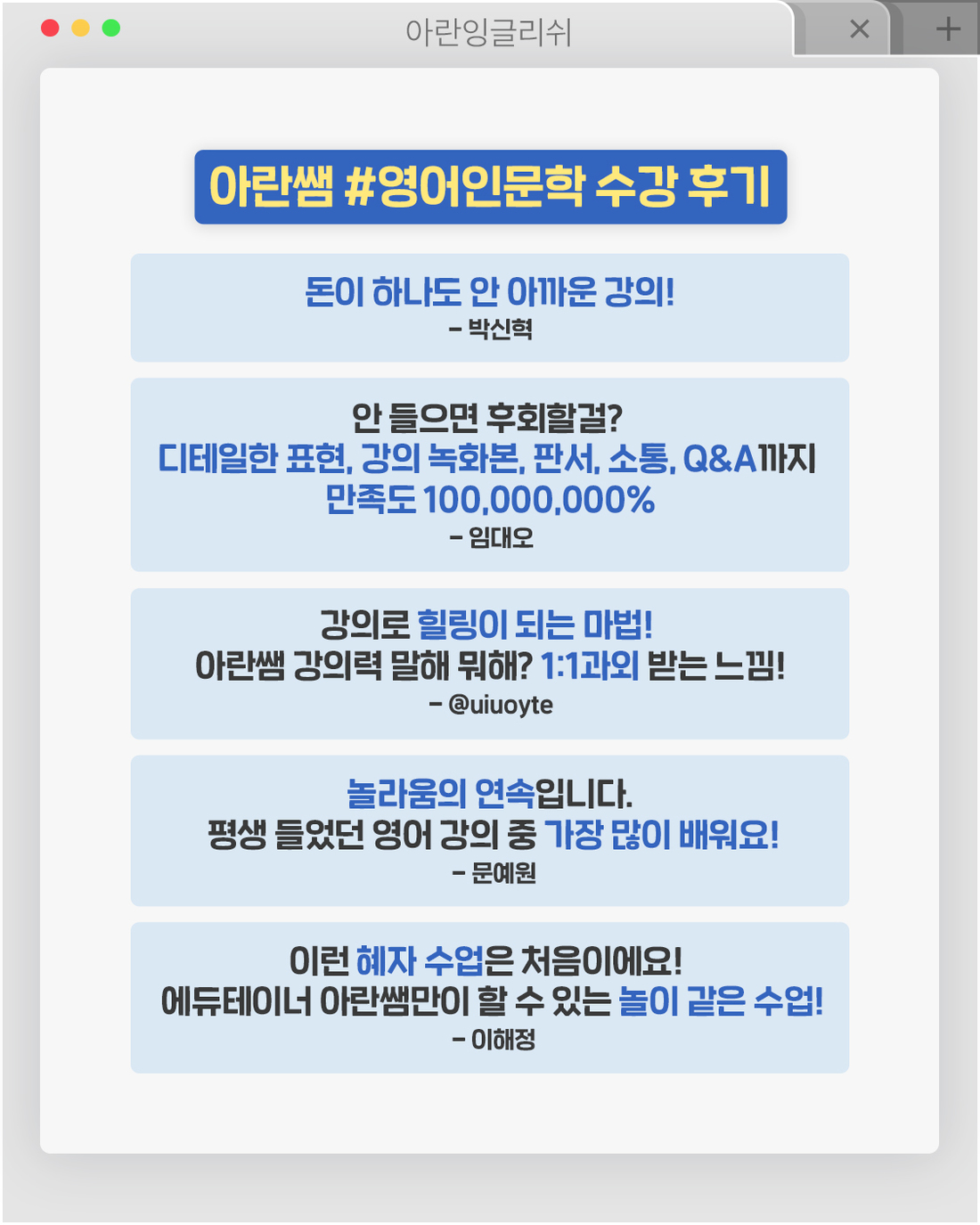 아란잉글리쉬

×

+

아란쌤 #영어인문학 수강 후기

돈이 하나도 안 아까운 강의!
- 박신혁

안 들으면 후회할걸?
디테일한 표현, 강의 녹화본, 판서, 소통, Q&A까지
만족도 100,000,000%
- 임대오

강의로 힐링이 되는 마법!
아란쌤 강의력 말해 뭐해? 1:1과외 받는 느낌!
- @uiuoyte

놀라움의 연속입니다.
평생 들었던 영어 강의 중 가장 많이 배워요!
- 문예원

이런 혜자 수업은 처음이에요!
에듀테이너 아란쌤만이 할 수 있는 놀이 같은 수업!
- 이해정